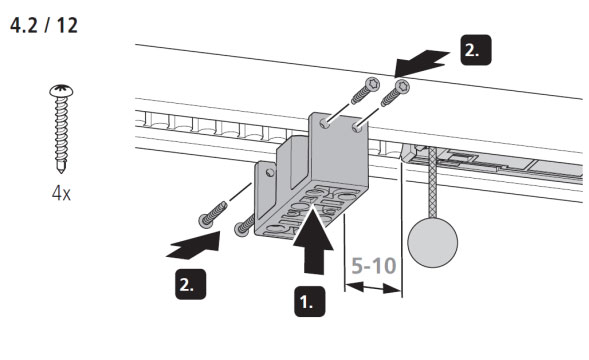 4.2 / 12

4x

2.

2.

1.

5-10