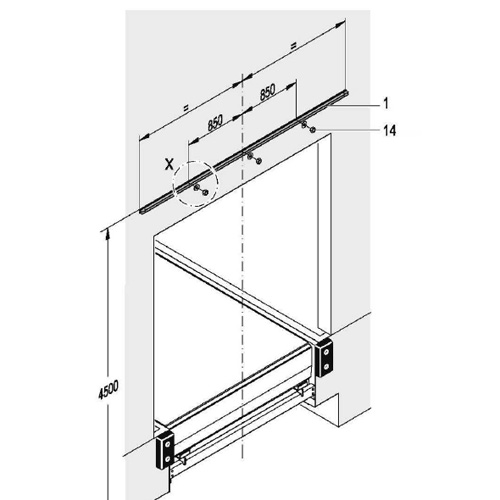 =
=
850
850
1
14
X
4500